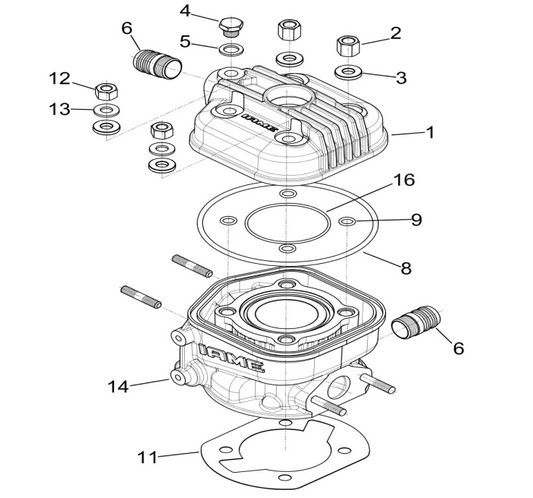 4
6
5
2
3
12
13
IAME
1
16
9
8
6
IAME
14
11